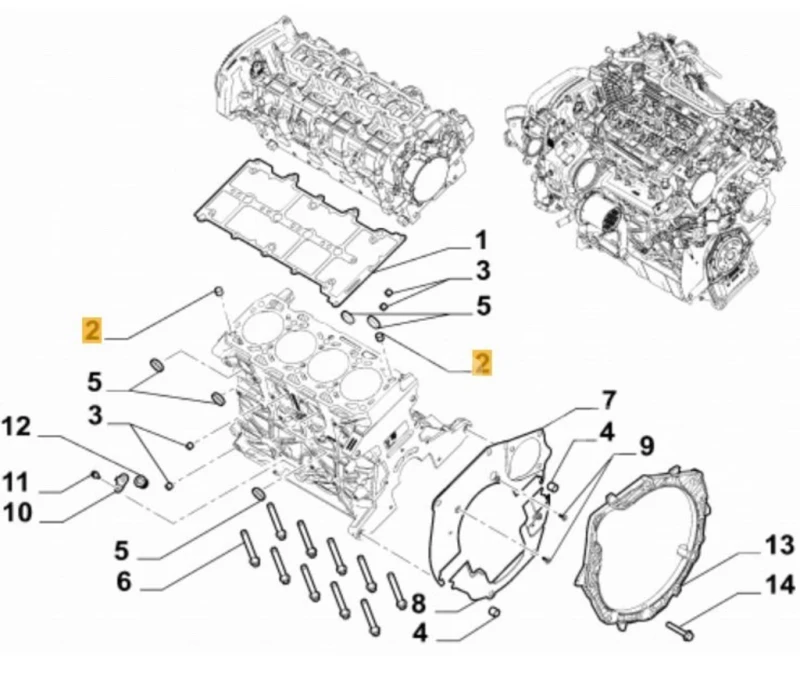 1
3
5
2
2
5
3
12
11
10
7
4
9
5
6
8
4
13
14