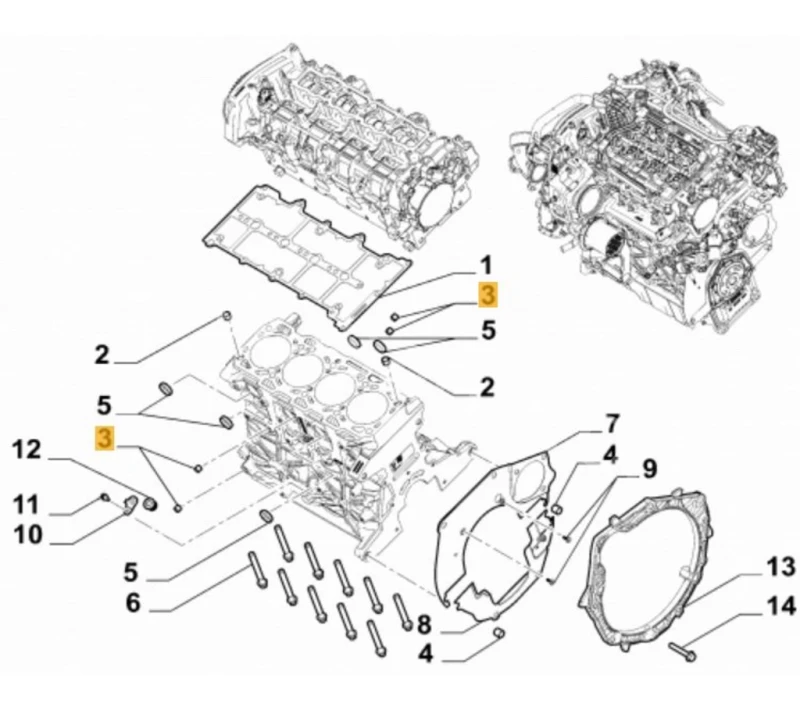 1
3
5
2
2
5
3
12
11
10
5
6
7
4
9
8
4
13
14