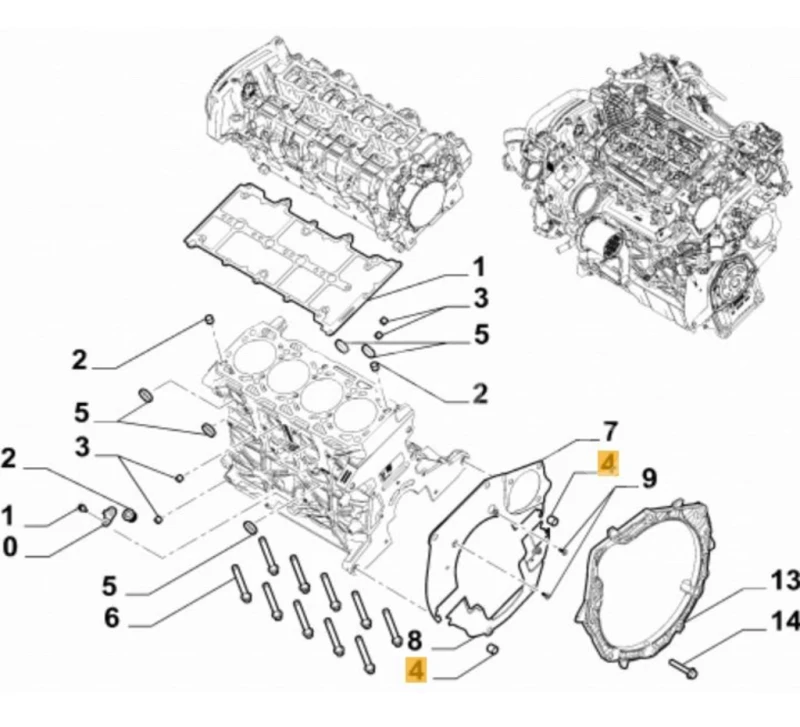 1
3
5
2
2
5
3
2
1
0
7
4
9
5
6
8
4
13
14