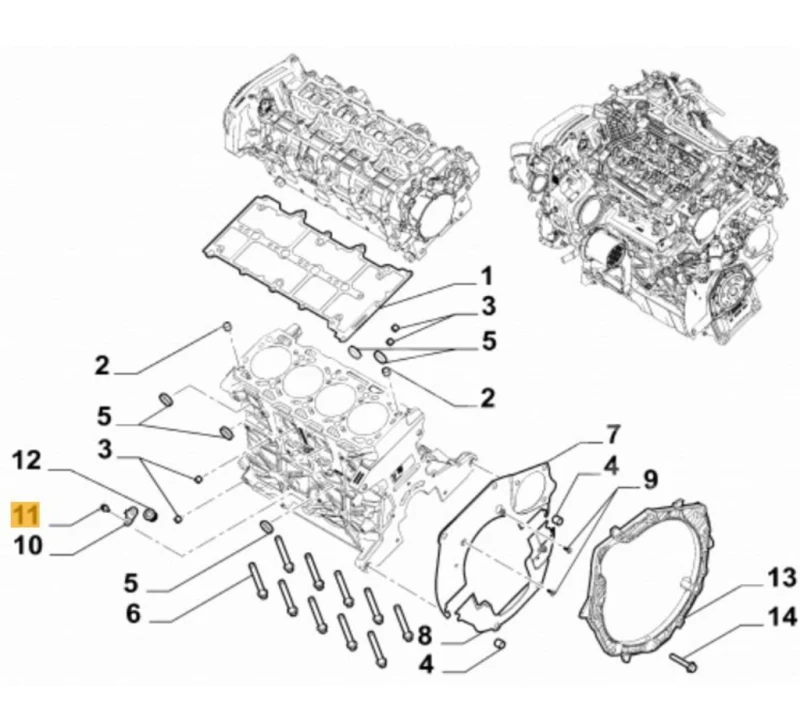 1
3
5
2
2
5
3
12
11
10
5
6
7
4
9
8
4
13
14