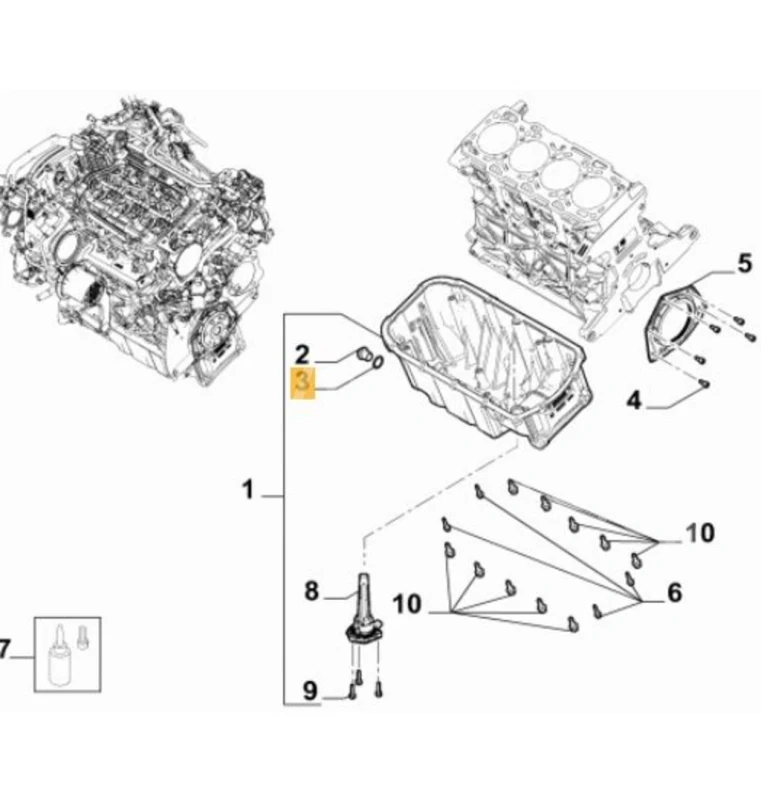 5
2
3
4
1
10
8
10
6
7
9