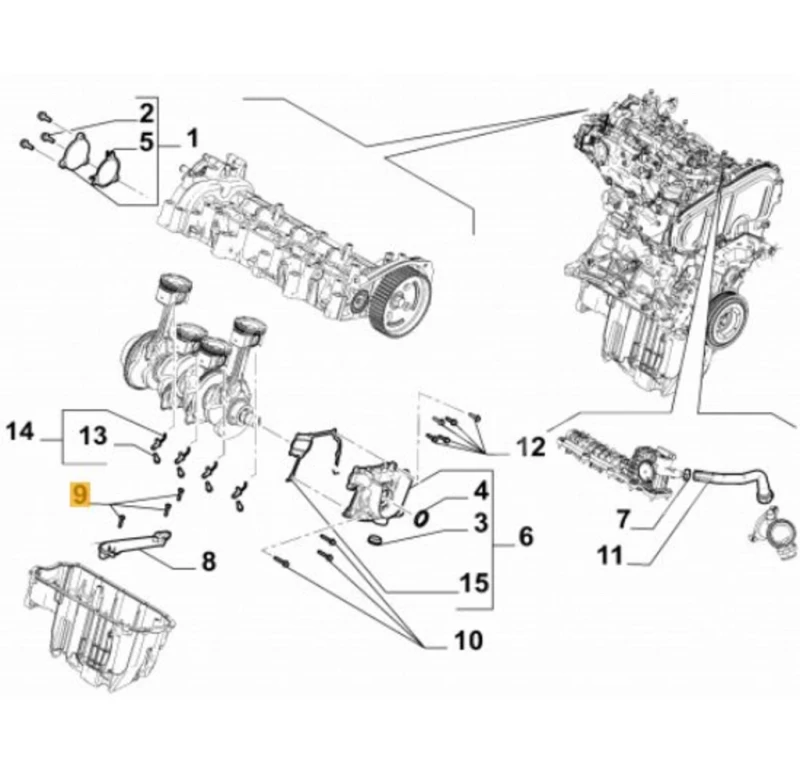 2
5
1
14
13
9
8
12
4
3
6
15
10
7
11