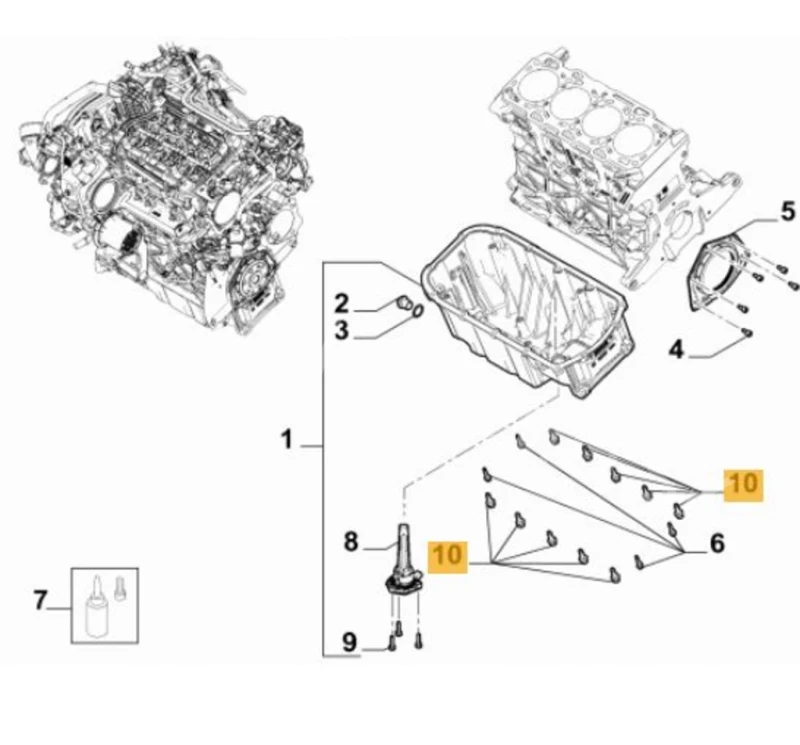 5
2
3
4
1
10
8
10
6
7
9